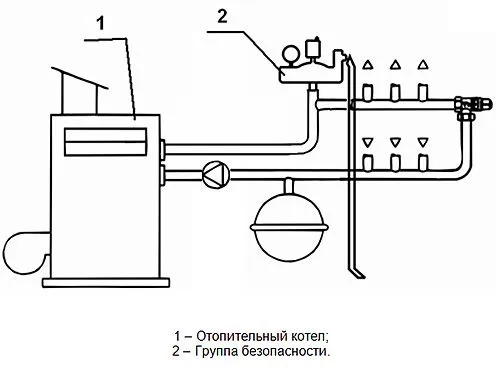 1

2

1 – Отопительный котел;
2 – Группа безопасности.