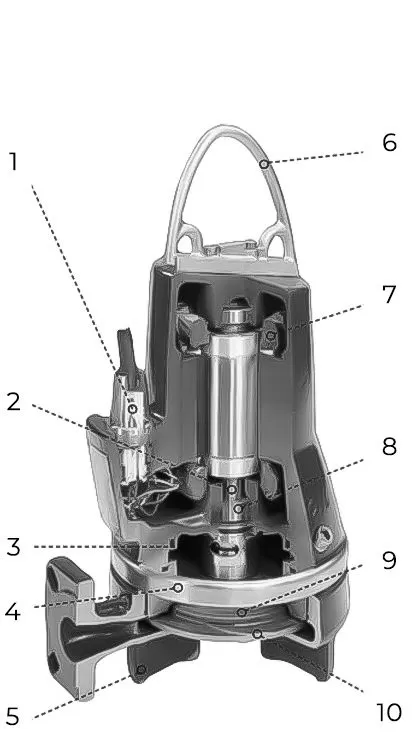 1
2
3
4
5
6
7
8
9
10